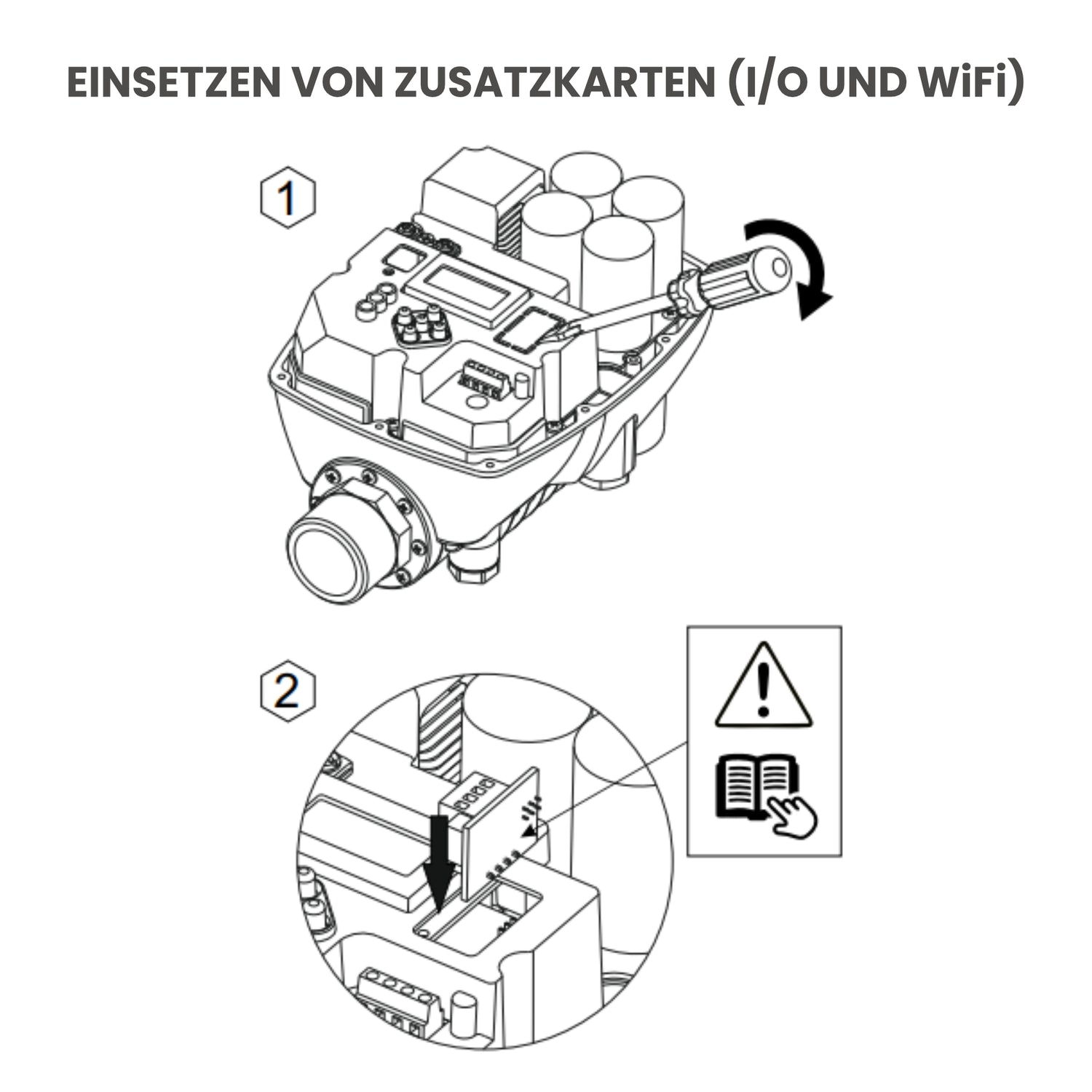 EINSETZEN VON ZUSATZKARTEN (I/O UND WiFi)

1

2