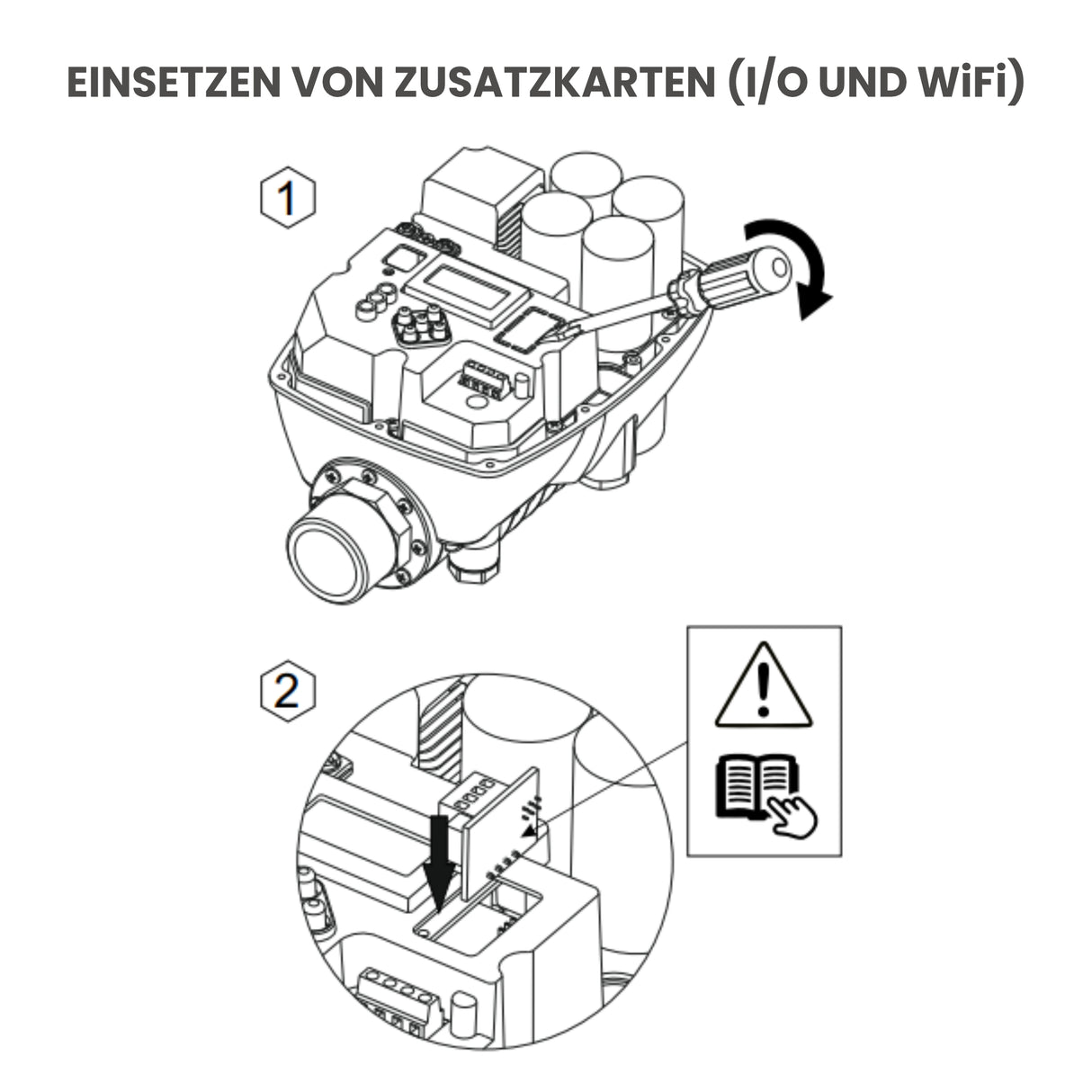 EINSETZEN VON ZUSATZKARTEN (I/O UND WiFi)

1

2